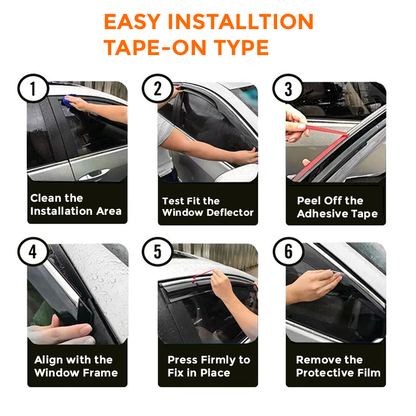 EASY INSTALLTION
TAPE-ON TYPE

1
Clean the Installation Area

2
Test Fit the Window Deflector

3
Peel Off the Adhesive Tape

4
Align with the Window Frame

5
Press Firmly to Fix in Place

6
Remove the Protective Film